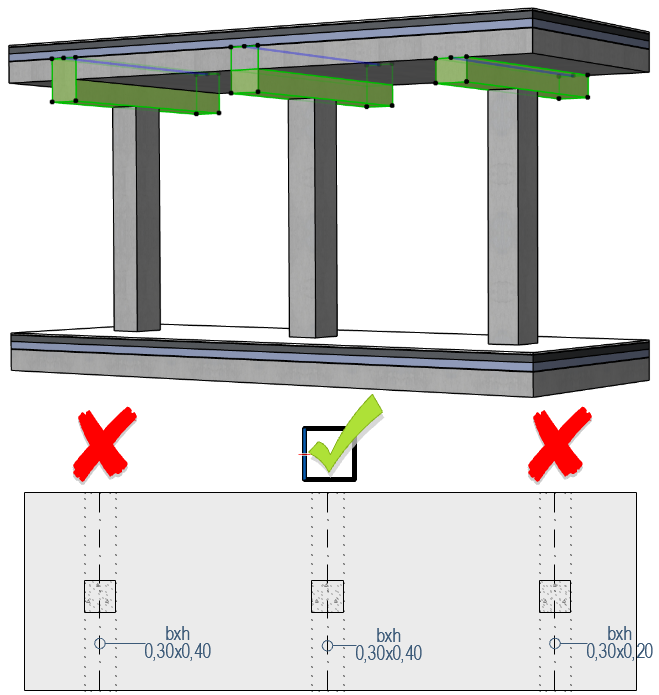 bxh
0,30x0,40

bxh
0,30x0,40

bxh
0,30x0,20